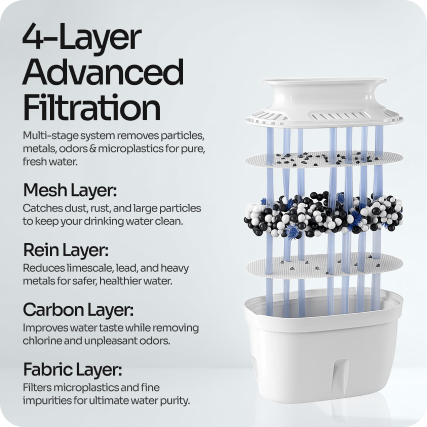 4-Layer Advanced Filtration

Multi-stage system removes particles, metals, odors & microplastics for pure, fresh water.

Mesh Layer:

Catches dust, rust, and large particles to keep your drinking water clean.

Rein Layer:

Reduces limescale, lead, and heavy metals for safer, healthier water.

Carbon Layer:

Improves water taste while removing chlorine and unpleasant odors.

Fabric Layer:

Filters microplastics and fine impurities for ultimate water purity.